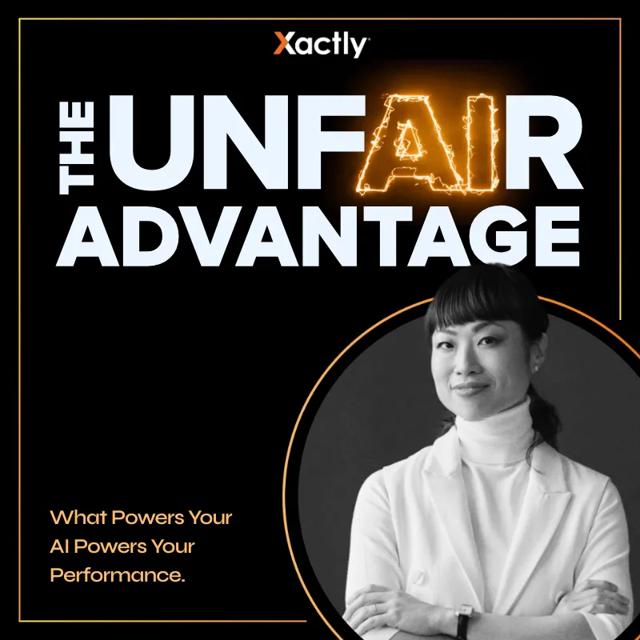 Xactly

THE UNFAIR ADVANTAGE

What Powers Your AI Powers Your Performance.